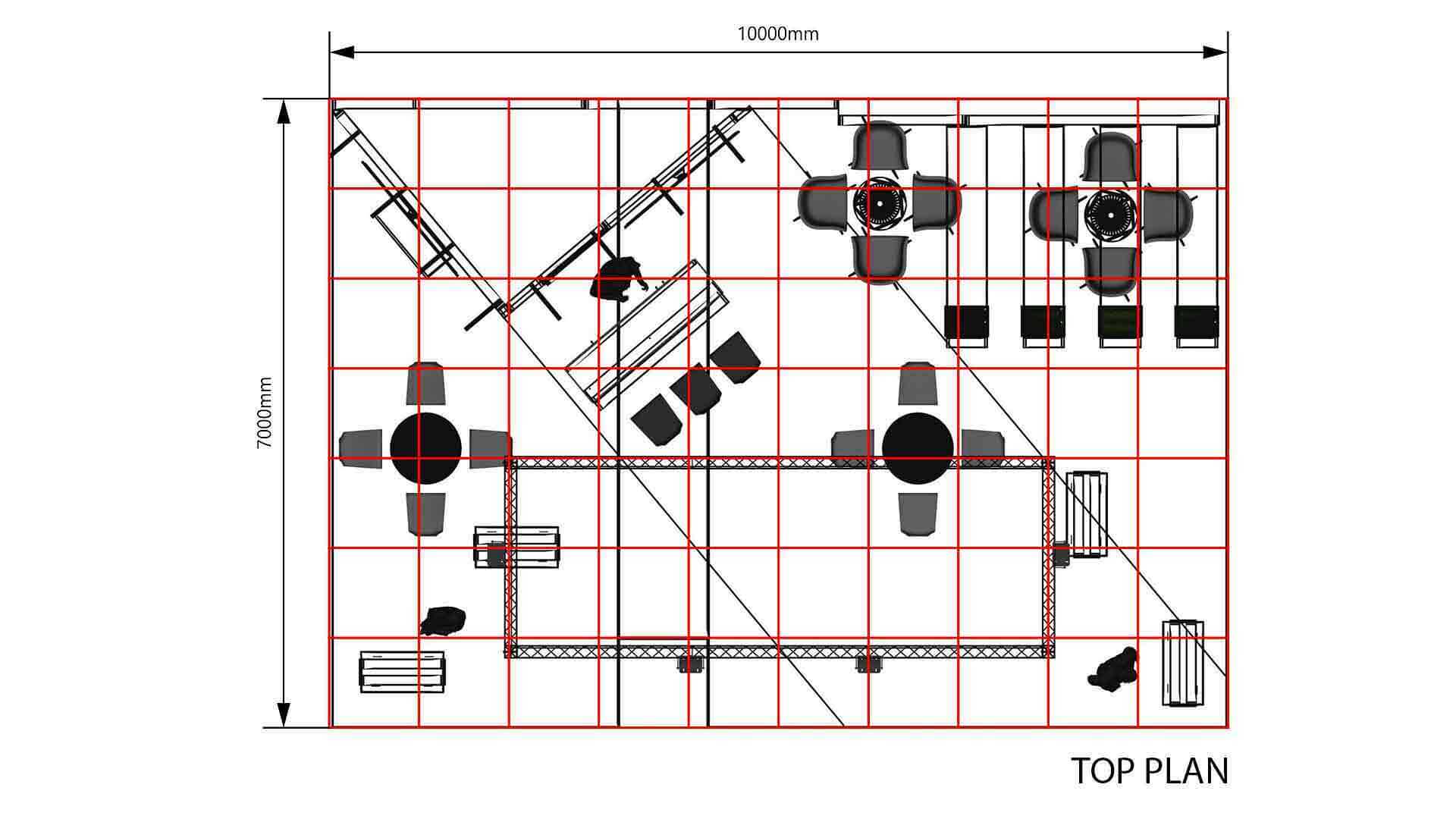 10000mm

7000mm

TOP PLAN